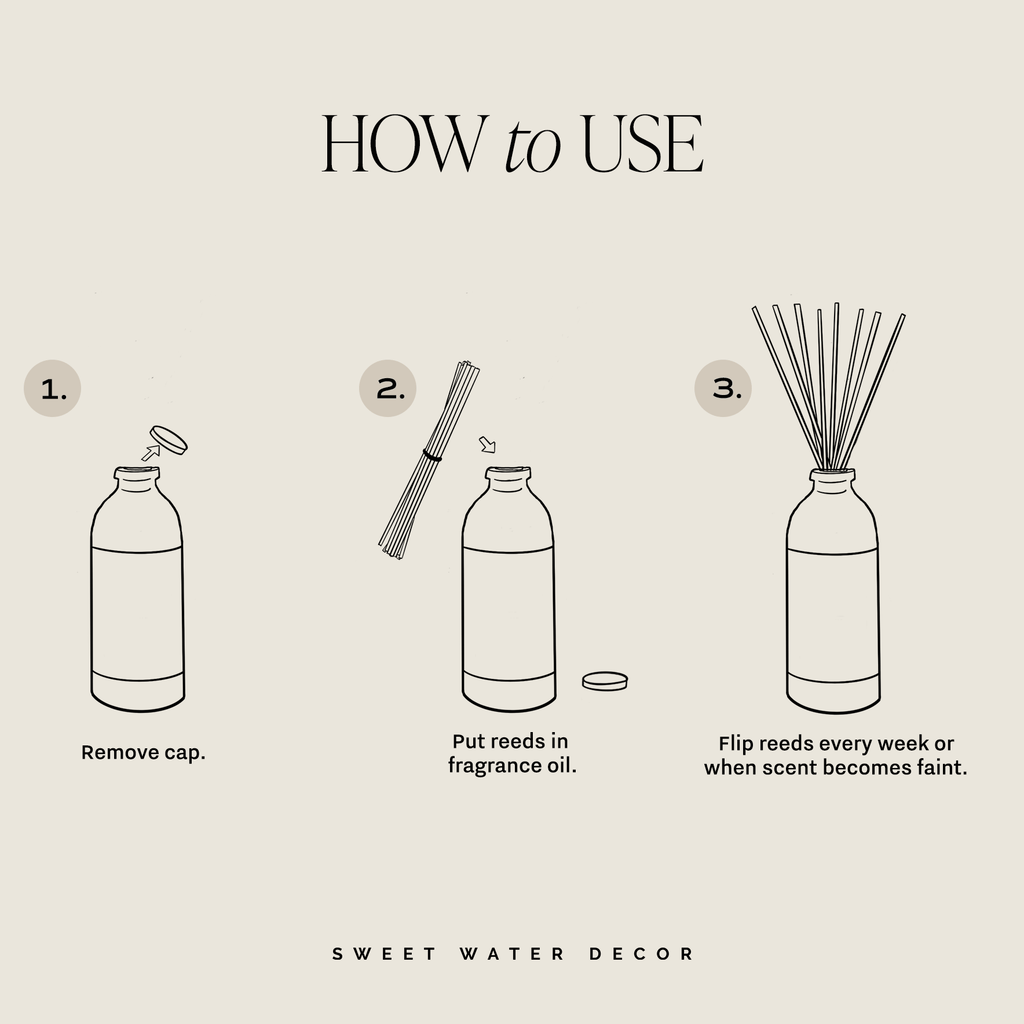 HOW to USE

1.

Remove cap.

2.

Put reeds in fragrance oil.

3.

Flip reeds every week or when scent becomes faint.

SWEET WATER DECOR