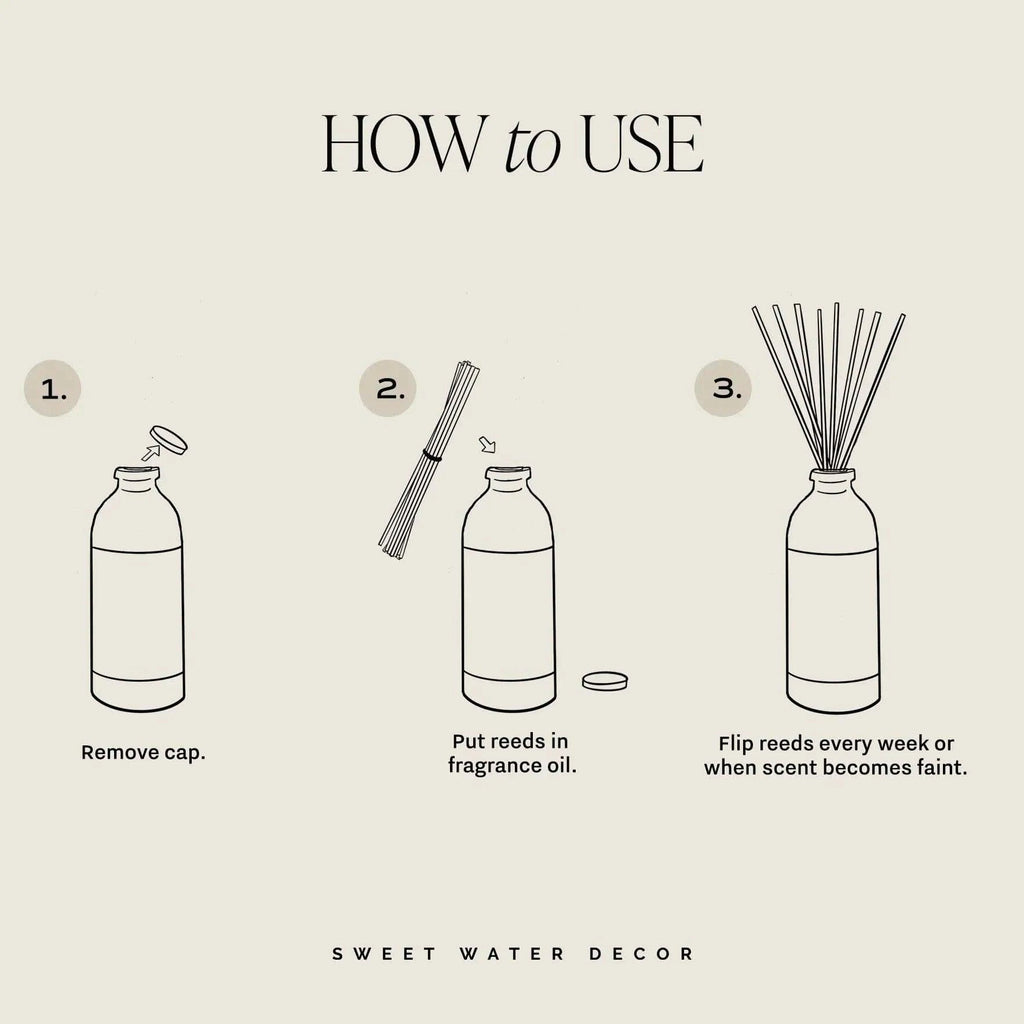 HOW to USE

1.

Remove cap.

2.

Put reeds in fragrance oil.

3.

Flip reeds every week or when scent becomes faint.

SWEET WATER DECOR