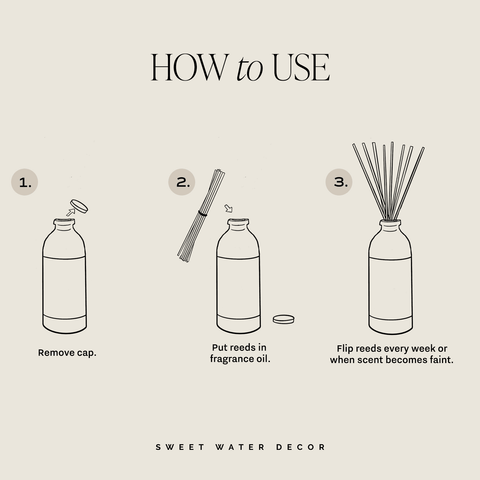 HOW to USE

1.

Remove cap.

2.

Put reeds in fragrance oil.

3.

Flip reeds every week or when scent becomes faint.

SWEET WATER DECOR