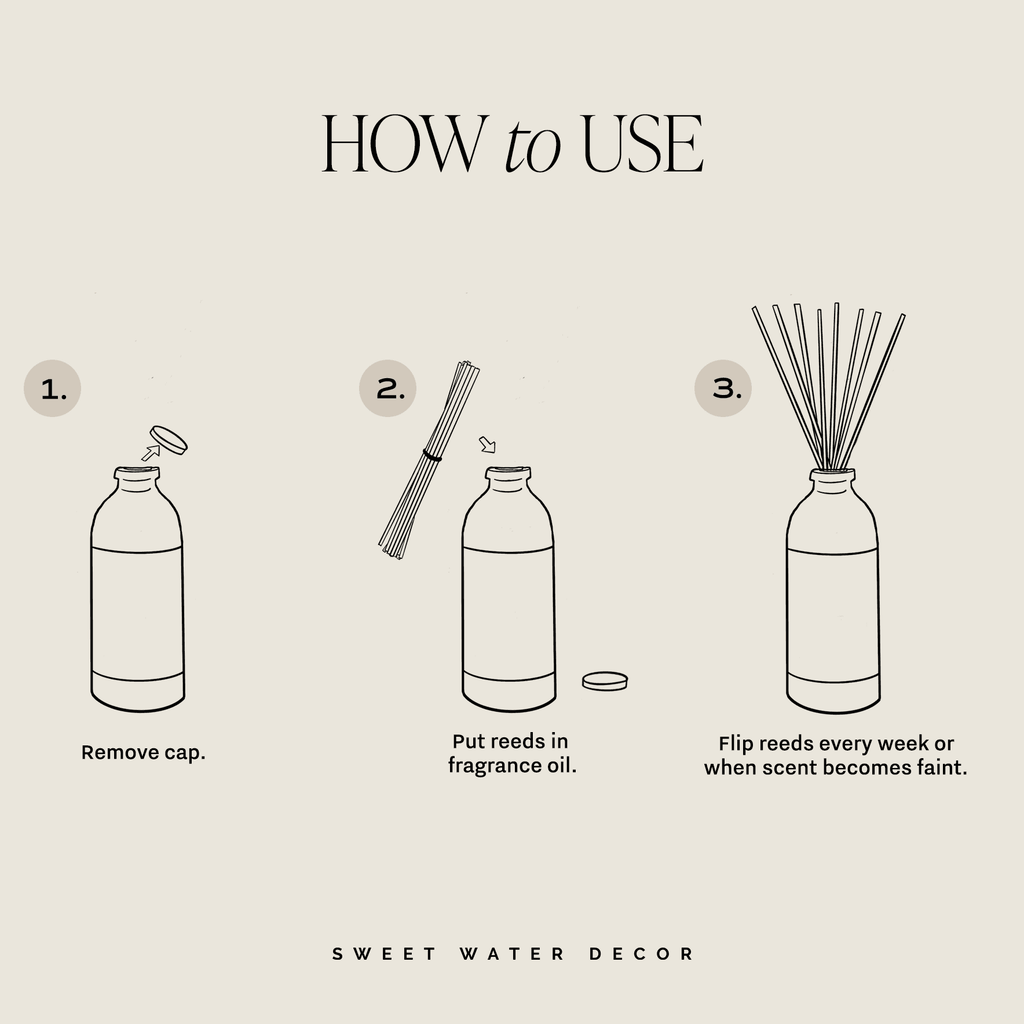 HOW to USE

1.

Remove cap.

2.

Put reeds in fragrance oil.

3.

Flip reeds every week or when scent becomes faint.

SWEET WATER DECOR