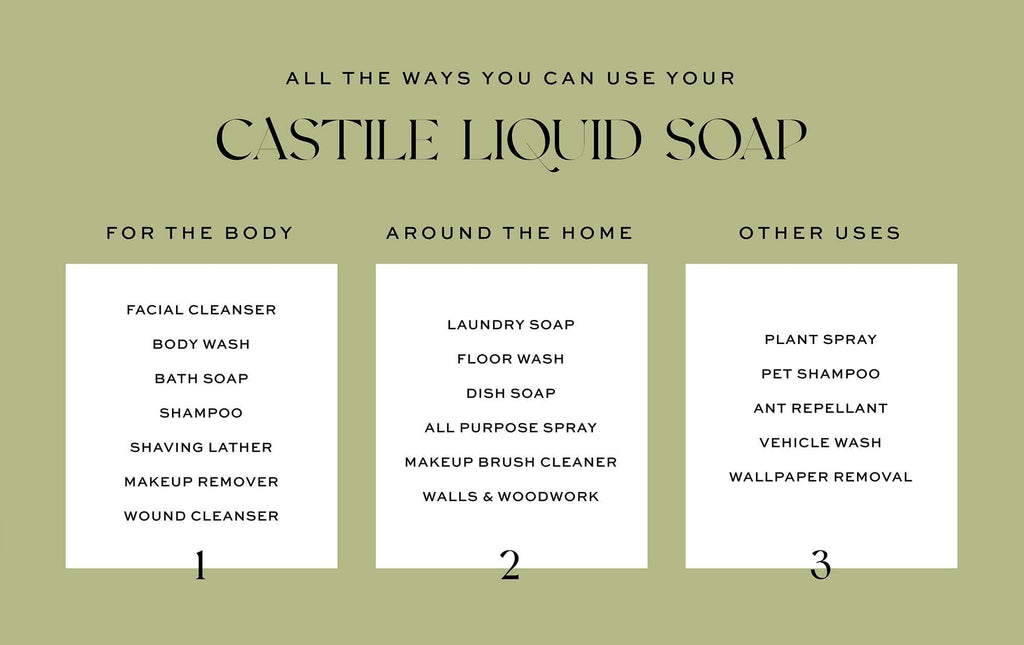 ALL THE WAYS YOU CAN USE YOUR

CASTILE LIQUID SOAP

FOR THE BODY

FACIAL CLEANSER
BODY WASH
BATH SOAP
SHAMPOO
SHAVING LATHER
MAKEUP REMOVER
WOUND CLEANSER

1

AROUND THE HOME

LAUNDRY SOAP
FLOOR WASH
DISH SOAP
ALL PURPOSE SPRAY
MAKEUP BRUSH CLEANER
WALLS & WOODWORK

2

OTHER USES

PLANT SPRAY
PET SHAMPOO
ANT REPELLANT
VEHICLE WASH
WALLPAPER REMOVAL

3