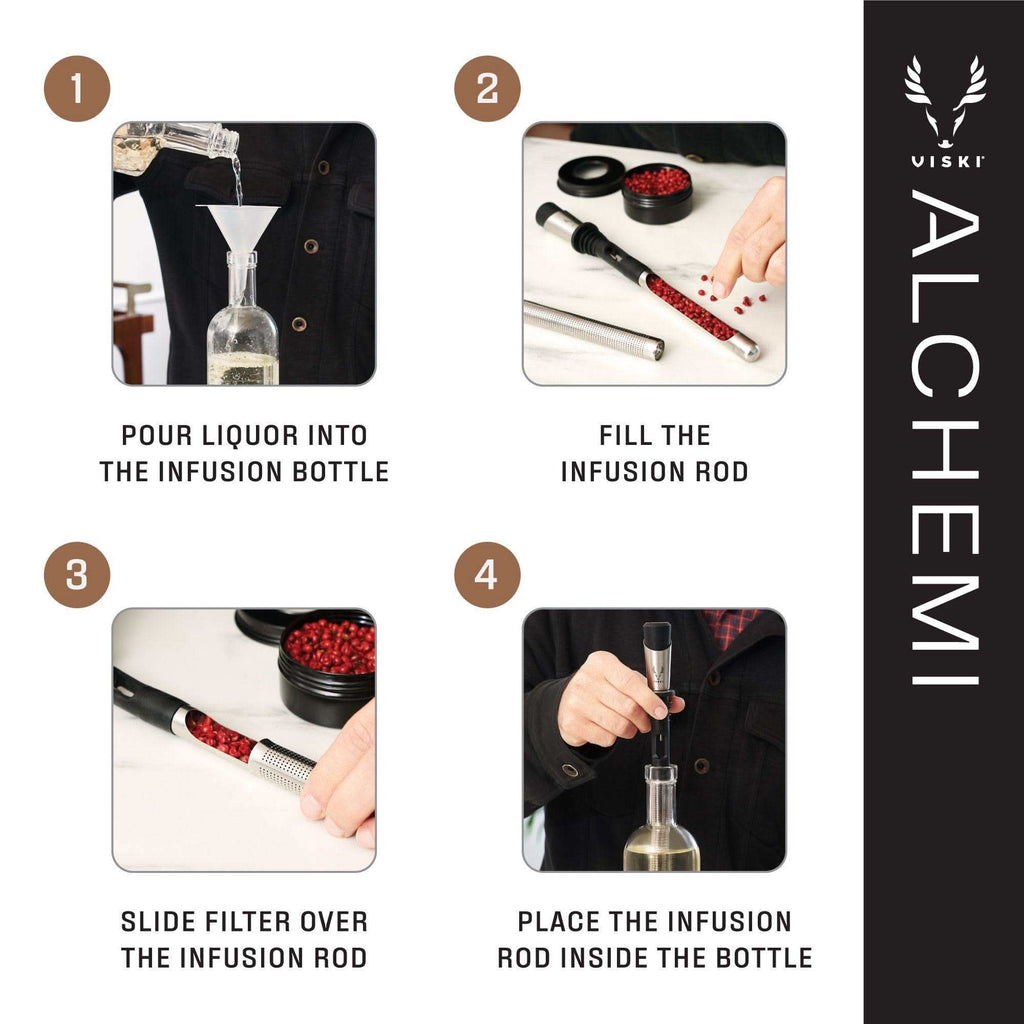 1

POUR LIQUOR INTO THE INFUSION BOTTLE

2

FILL THE INFUSION ROD

3

SLIDE FILTER OVER THE INFUSION ROD

4

PLACE THE INFUSION ROD INSIDE THE BOTTLE

VISKI

ALCHEMI