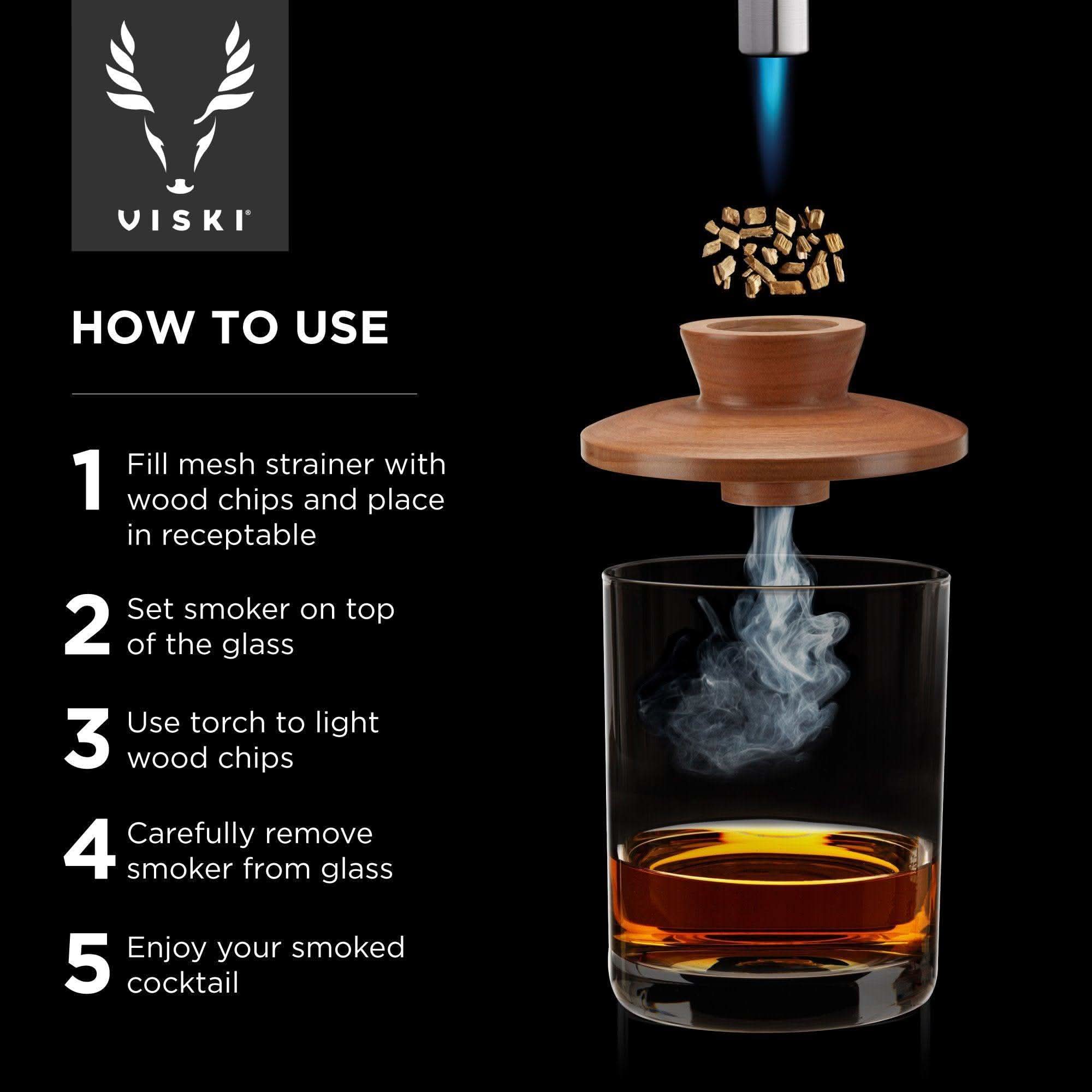 VISKI®

HOW TO USE

1 Fill mesh strainer with wood chips and place in receptable

2 Set smoker on top of the glass

3 Use torch to light wood chips

4 Carefully remove smoker from glass

5 Enjoy your smoked cocktail