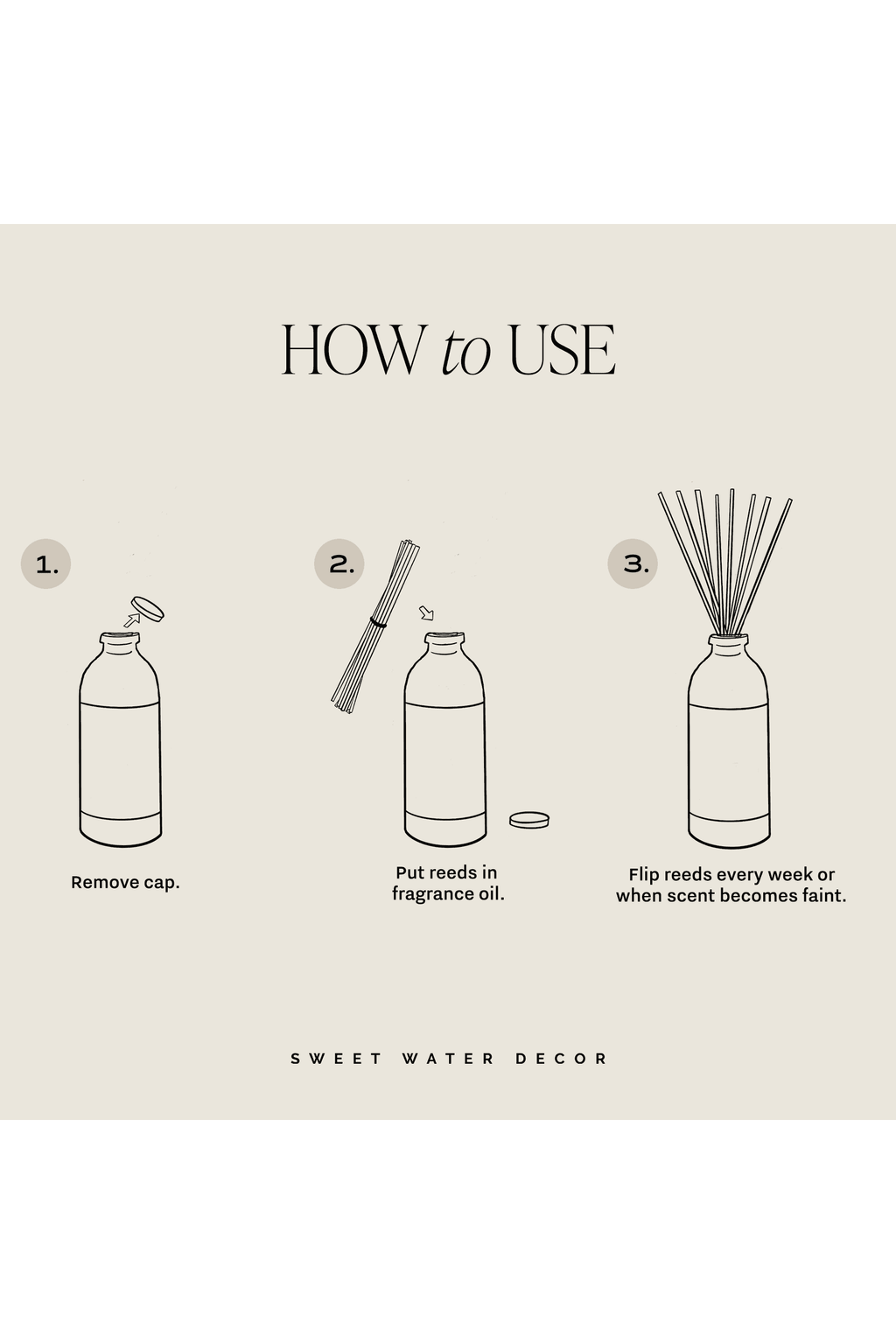 HOW to USE

1.

Remove cap.

2.

Put reeds in fragrance oil.

3.

Flip reeds every week or when scent becomes faint.

SWEET WATER DECOR