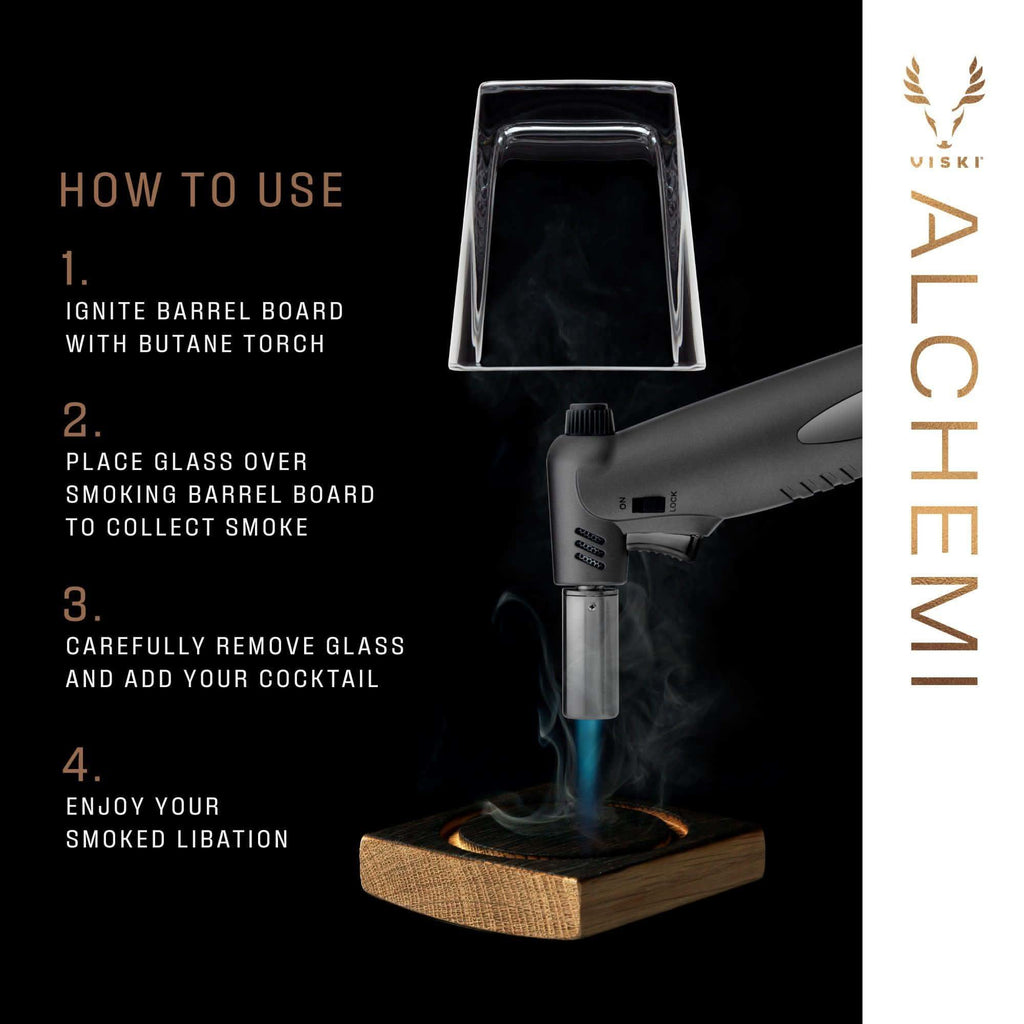 HOW TO USE

1.
IGNITE BARREL BOARD WITH BUTANE TORCH

2.
PLACE GLASS OVER SMOKING BARREL BOARD TO COLLECT SMOKE

3.
CAREFULLY REMOVE GLASS AND ADD YOUR COCKTAIL

4.
ENJOY YOUR SMOKED LIBATION

ON LOCK

VISKI

ALCHEMI